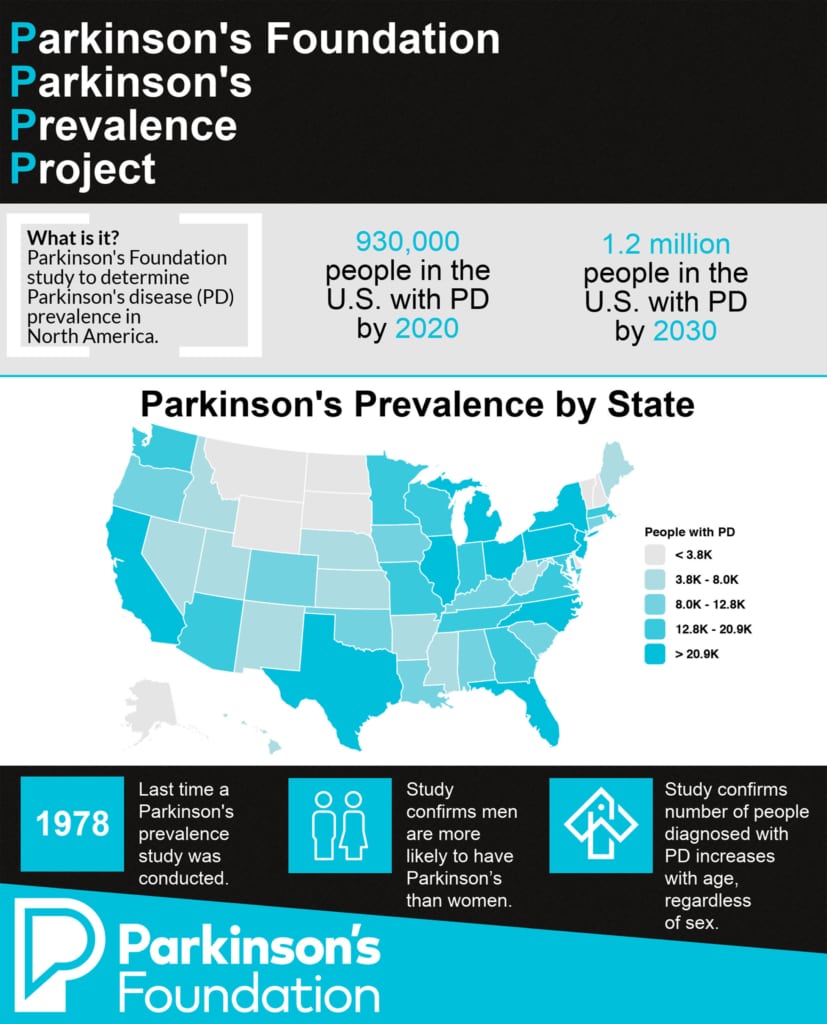 Parkinson's Foundation
Parkinson's
Prevalence
Project

What is it?
Parkinson's Foundation study to determine Parkinson's disease (PD) prevalence in North America.

930,000 people in the U.S. with PD by 2020

1.2 million people in the U.S. with PD by 2030

Parkinson's Prevalence by State

People with PD
< 3.8K
3.8K - 8.0K
8.0K - 12.8K
12.8K - 20.9K
> 20.9K

1978
Last time a Parkinson's prevalence study was conducted.

Study confirms men are more likely to have Parkinson's than women.

Study confirms number of people diagnosed with PD increases with age, regardless of sex.

Parkinson's Foundation